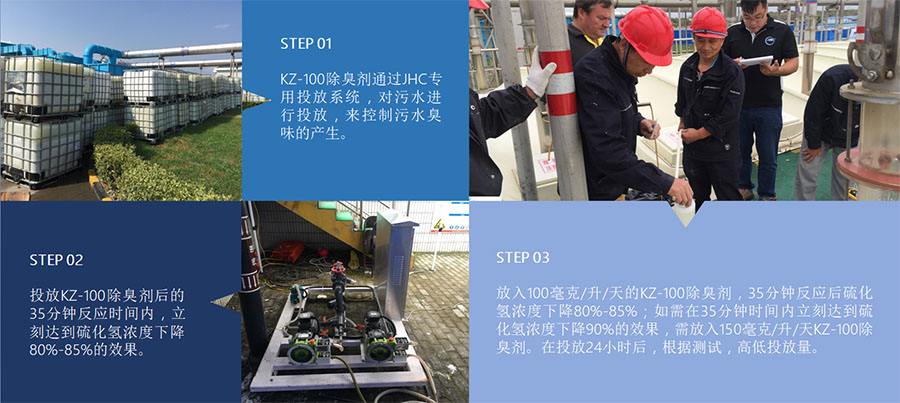 STEP 01

KZ-100除臭剂通过JHC专用投放系统，对污水进行投放，来控制污水臭味的产生。

STEP 02

投放KZ-100除臭剂后的35分钟反应时间内，立刻达到硫化氢浓度下降80%-85%的效果。

STEP 03

放入100毫克/升/天的KZ-100除臭剂，35分钟反应后硫化氢浓度下降80%-85%；如需在35分钟时间内立刻达到硫化氢浓度下降90%的效果，需放入150毫克/升/天KZ-100除臭剂。在投放24小时后，根据测试，高低投放量。